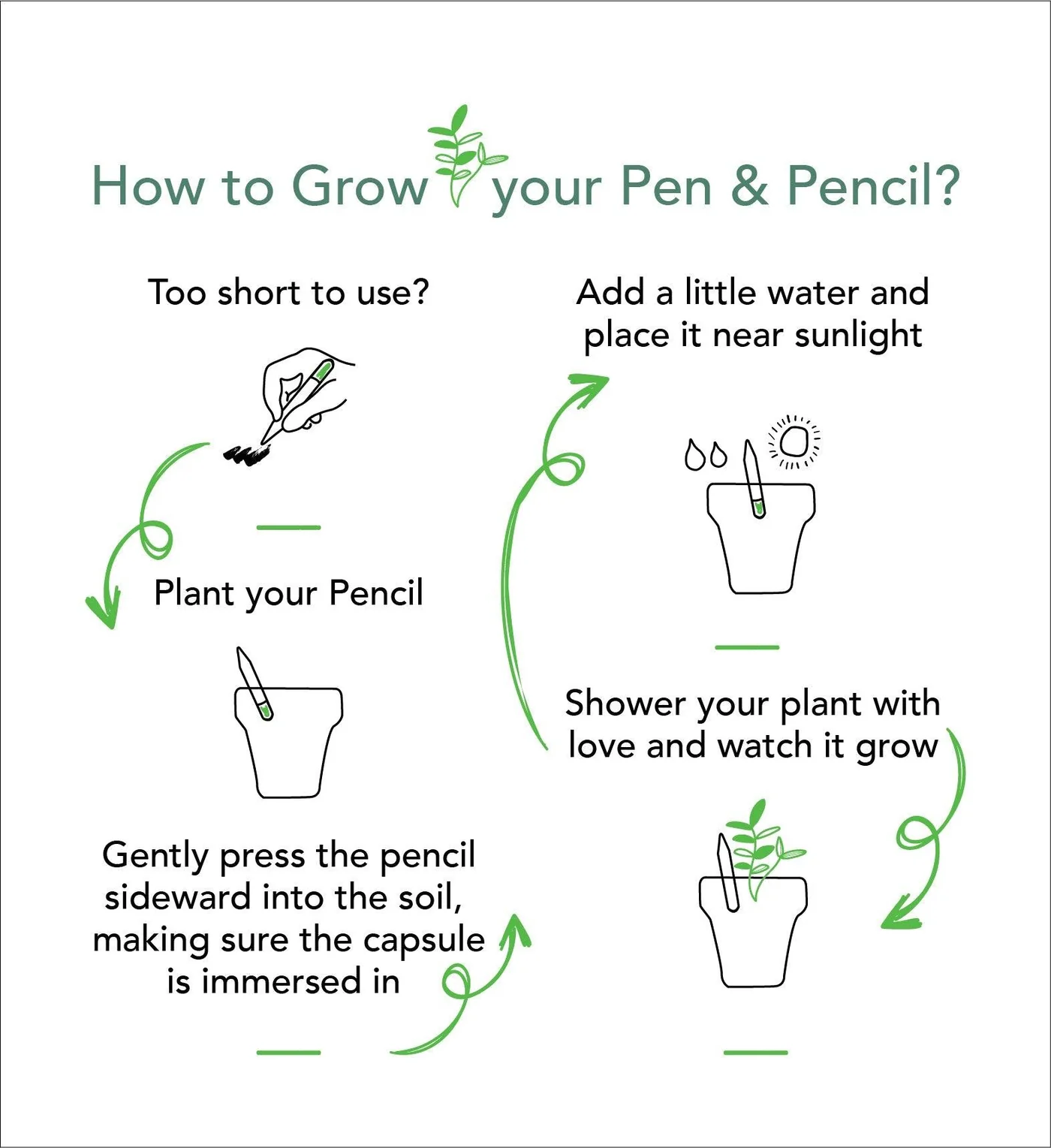 How to Grow your Pen & Pencil?

Too short to use?

Plant your Pencil

Gently press the pencil sideward into the soil, making sure the capsule is immersed in

Add a little water and place it near sunlight

Shower your plant with love and watch it grow