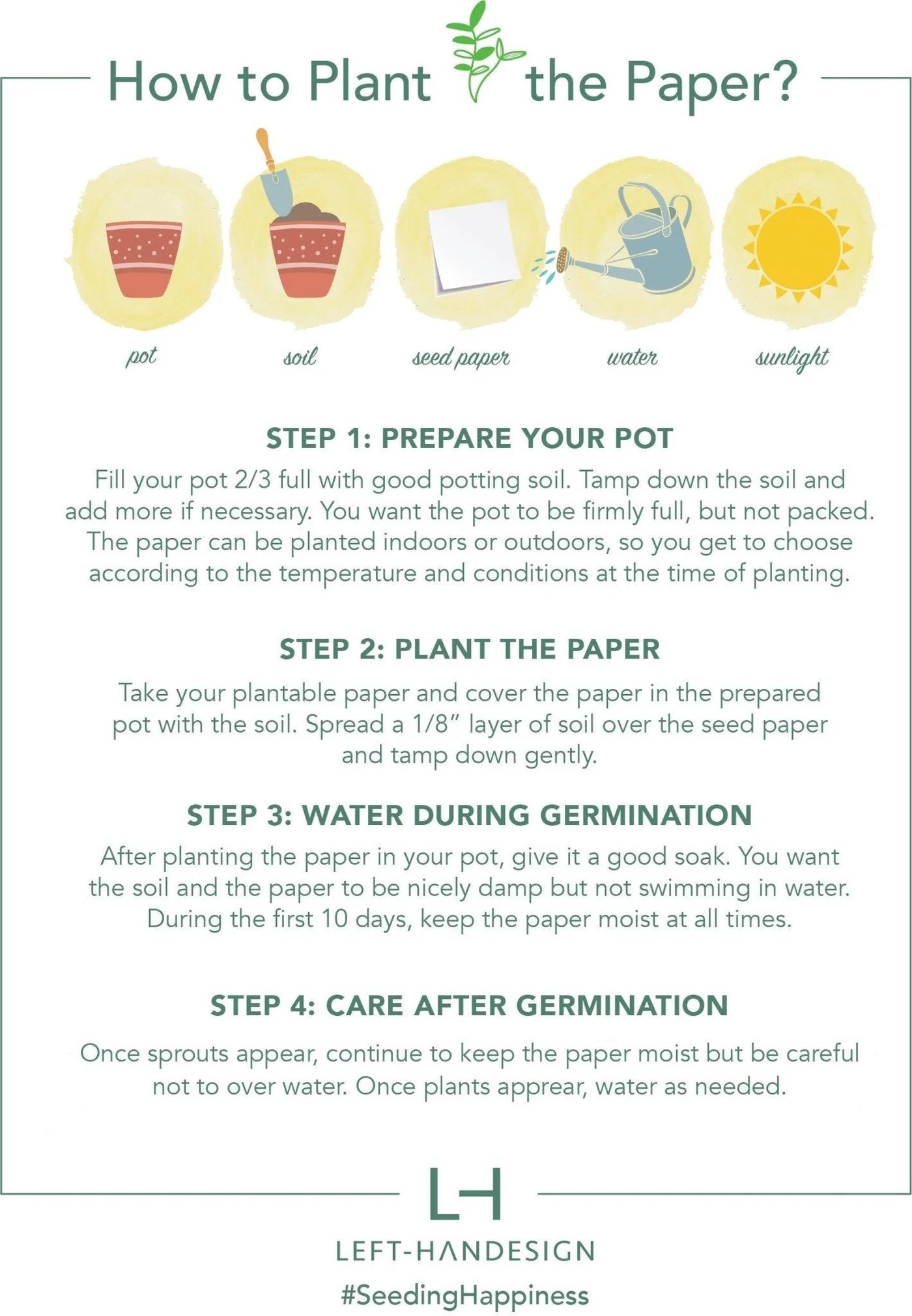 How to Plant the Paper?

pot

soil

seed paper

water

sunlight

STEP 1: PREPARE YOUR POT

Fill your pot 2/3 full with good potting soil. Tamp down the soil and add more if necessary. You want the pot to be firmly full, but not packed. The paper can be planted indoors or outdoors, so you get to choose according to the temperature and conditions at the time of planting.

STEP 2: PLANT THE PAPER

Take your plantable paper and cover the paper in the prepared pot with the soil. Spread a 1/8" layer of soil over the seed paper and tamp down gently.

STEP 3: WATER DURING GERMINATION

After planting the paper in your pot, give it a good soak. You want the soil and the paper to be nicely damp but not swimming in water. During the first 10 days, keep the paper moist at all times.

STEP 4: CARE AFTER GERMINATION

Once sprouts appear, continue to keep the paper moist but be careful not to over water. Once plants apprear, water as needed.

LH

LEFT-HANDESIGN

#SeedingHappiness